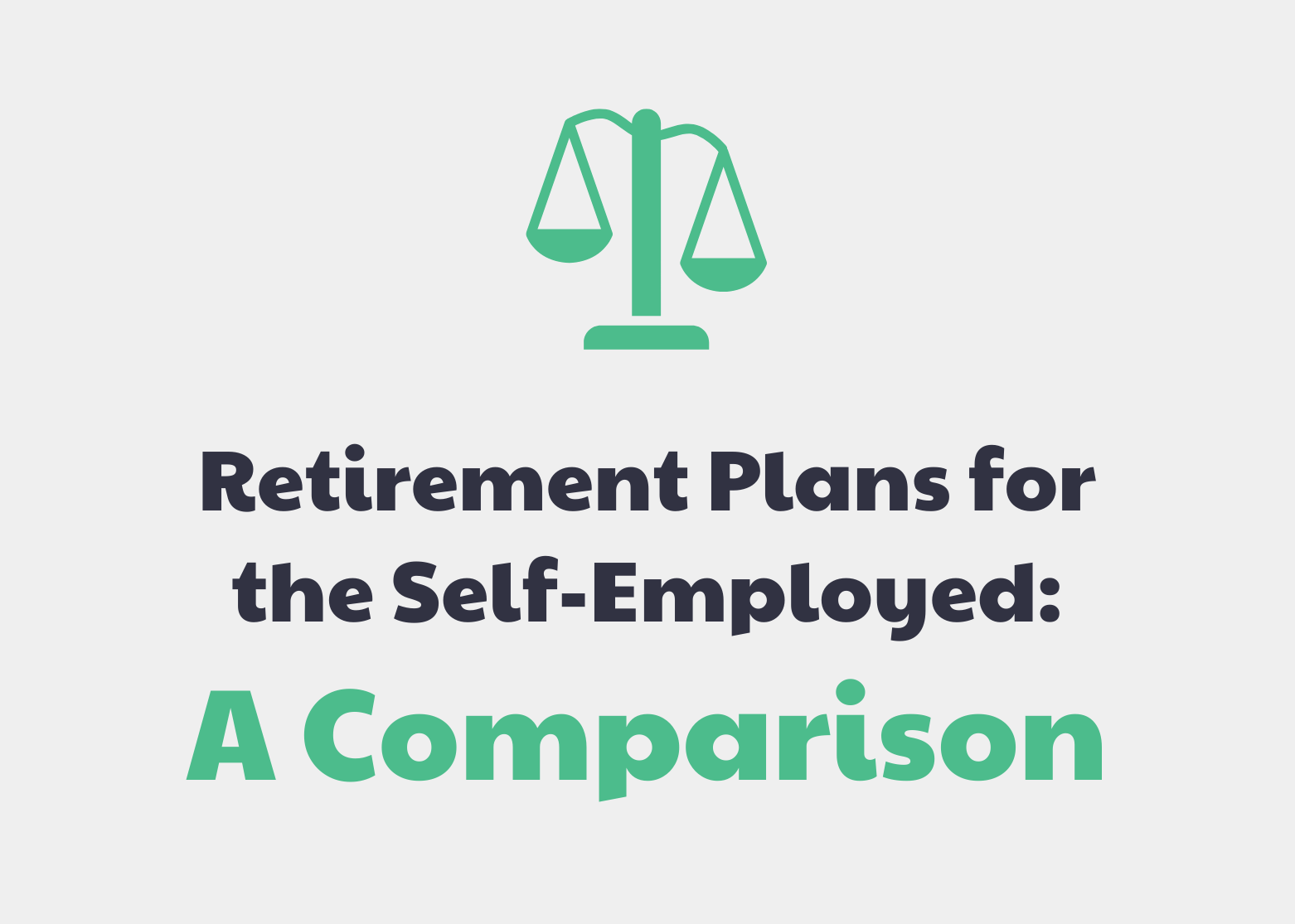 Retirement Plans for the Self-Employed:

A Comparison