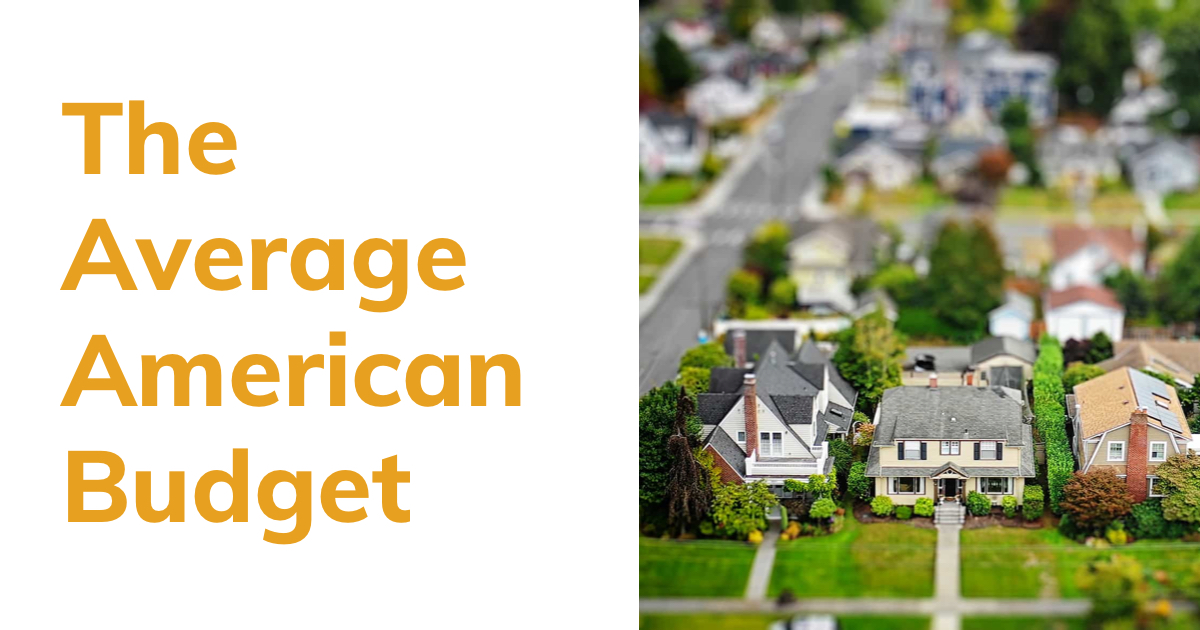 The Average American Budget