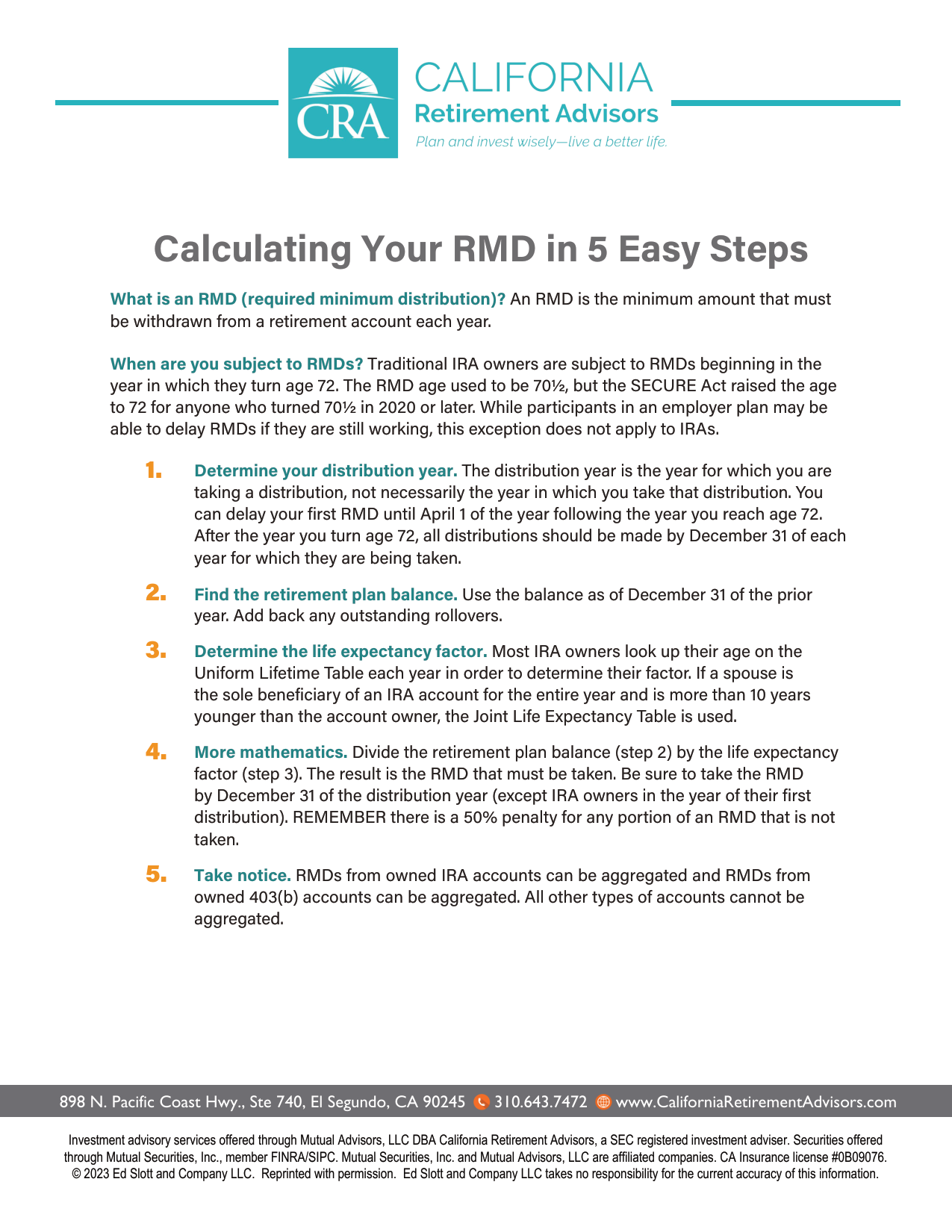 CRA
CALIFORNIA
Retirement Advisors
Plan and invest wisely—live a better life.

Calculating Your RMD in 5 Easy Steps

What is an RMD (required minimum distribution)? An RMD is the minimum amount that must be withdrawn from a retirement account each year.

When are you subject to RMDs? Traditional IRA owners are subject to RMDs beginning in the year in which they turn age 72. The RMD age used to be 70½, but the SECURE Act raised the age to 72 for anyone who turned 70½ in 2020 or later. While participants in an employer plan may be able to delay RMDs if they are still working, this exception does not apply to IRAs.

1. Determine your distribution year. The distribution year is the year for which you are taking a distribution, not necessarily the year in which you take that distribution. You can delay your first RMD until April 1 of the year following the year you reach age 72. After the year you turn age 72, all distributions should be made by December 31 of each year for which they are being taken.

2. Find the retirement plan balance. Use the balance as of December 31 of the prior year. Add back any outstanding rollovers.

3. Determine the life expectancy factor. Most IRA owners look up their age on the Uniform Lifetime Table each year in order to determine their factor. If a spouse is the sole beneficiary of an IRA account for the entire year and is more than 10 years younger than the account owner, the Joint Life Expectancy Table is used.

4. More mathematics. Divide the retirement plan balance (step 2) by the life expectancy factor (step 3). The result is the RMD that must be taken. Be sure to take the RMD by December 31 of the distribution year (except IRA owners in the year of their first distribution). REMEMBER there is a 50% penalty for any portion of an RMD that is not taken.

5. Take notice. RMDs from owned IRA accounts can be aggregated and RMDs from owned 403(b) accounts can be aggregated. All other types of accounts cannot be aggregated.

898 N. Pacific Coast Hwy., Ste 740, El Segundo, CA 90245 310.643.7472 www.CaliforniaRetirementAdvisors.com

Investment advisory services offered through Mutual Advisors, LLC DBA California Retirement Advisors, a SEC registered investment adviser. Securities offered through Mutual Securities, Inc., member FINRA/SIPC. Mutual Securities, Inc. and Mutual Advisors, LLC are affiliated companies. CA Insurance license #0B09076. © 2023 Ed Slott and Company LLC. Reprinted with permission. Ed Slott and Company LLC takes no responsibility for the current accuracy of this information.