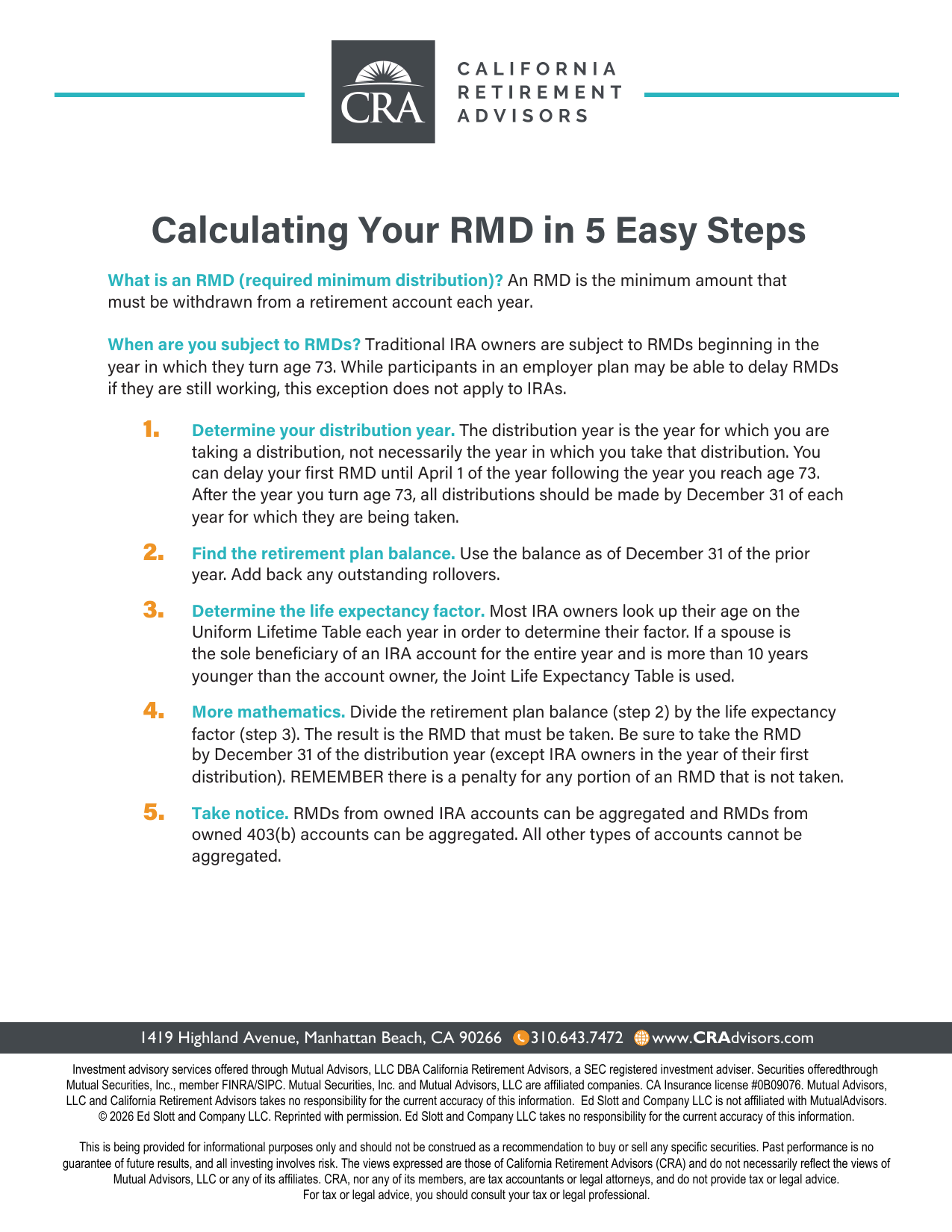 CRA

CALIFORNIA RETIREMENT ADVISORS

Calculating Your RMD in 5 Easy Steps

What is an RMD (required minimum distribution)? An RMD is the minimum amount that must be withdrawn from a retirement account each year.

When are you subject to RMDs? Traditional IRA owners are subject to RMDs beginning in the year in which they turn age 73. While participants in an employer plan may be able to delay RMDs if they are still working, this exception does not apply to IRAs.

1. Determine your distribution year. The distribution year is the year for which you are taking a distribution, not necessarily the year in which you take that distribution. You can delay your first RMD until April 1 of the year following the year you reach age 73. After the year you turn age 73, all distributions should be made by December 31 of each year for which they are being taken.

2. Find the retirement plan balance. Use the balance as of December 31 of the prior year. Add back any outstanding rollovers.

3. Determine the life expectancy factor. Most IRA owners look up their age on the Uniform Lifetime Table each year in order to determine their factor. If a spouse is the sole beneficiary of an IRA account for the entire year and is more than 10 years younger than the account owner, the Joint Life Expectancy Table is used.

4. More mathematics. Divide the retirement plan balance (step 2) by the life expectancy factor (step 3). The result is the RMD that must be taken. Be sure to take the RMD by December 31 of the distribution year (except IRA owners in the year of their first distribution). REMEMBER there is a penalty for any portion of an RMD that is not taken.

5. Take notice. RMDs from owned IRA accounts can be aggregated and RMDs from owned 403(b) accounts can be aggregated. All other types of accounts cannot be aggregated.

1419 Highland Avenue, Manhattan Beach, CA 90266 310.643.7472 www.CRAdvisors.com

Investment advisory services offered through Mutual Advisors, LLC DBA California Retirement Advisors, a SEC registered investment adviser. Securities offeredthrough Mutual Securities, Inc., member FINRA/SIPC. Mutual Securities, Inc. and Mutual Advisors, LLC are affiliated companies. CA Insurance license #0B09076. Mutual Advisors, LLC and California Retirement Advisors takes no responsibility for the current accuracy of this information. Ed Slott and Company LLC is not affiliated with MutualAdvisors. © 2026 Ed Slott and Company LLC. Reprinted with permission. Ed Slott and Company LLC takes no responsibility for the current accuracy of this information.

This is being provided for informational purposes only and should not be construed as a recommendation to buy or sell any specific securities. Past performance is no guarantee of future results, and all investing involves risk. The views expressed are those of California Retirement Advisors (CRA) and do not necessarily reflect the views of Mutual Advisors, LLC or any of its affiliates. CRA, nor any of its members, are tax accountants or legal attorneys, and do not provide tax or legal advice. For tax or legal advice, you should consult your tax or legal professional.