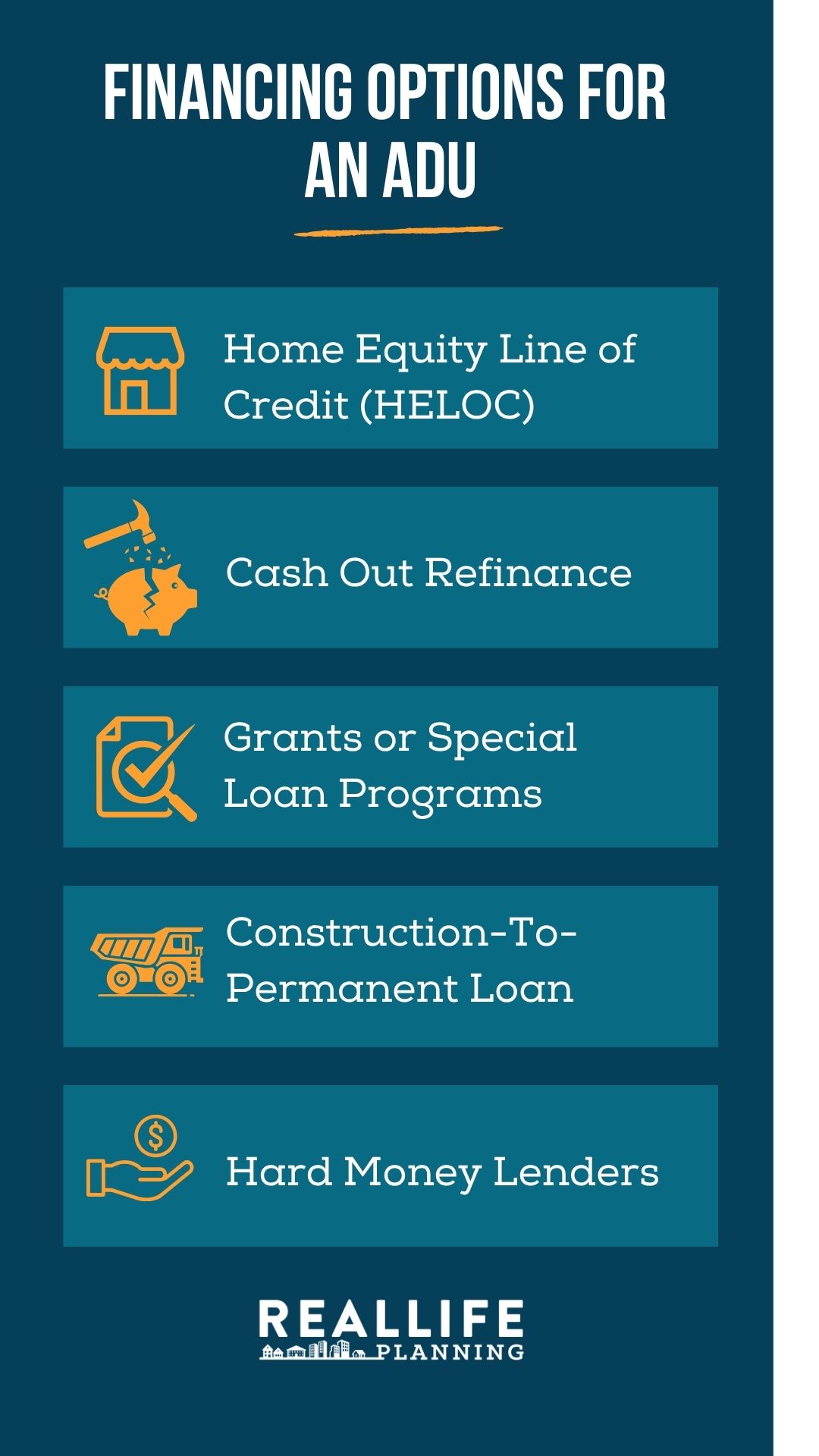 FINANCING OPTIONS FOR AN ADU

Home Equity Line of Credit (HELOC)

Cash Out Refinance

Grants or Special Loan Programs

Construction-To-Permanent Loan

Hard Money Lenders

REALLIFE PLANNING